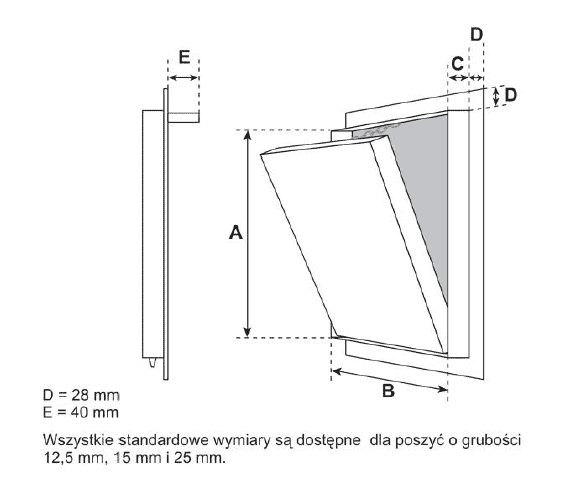 E

D

C

D

A

B

D = 28 mm
E = 40 mm

Wszystkie standardowe wymiary są dostępne dla poszyć o grubości 12,5 mm, 15 mm i 25 mm.